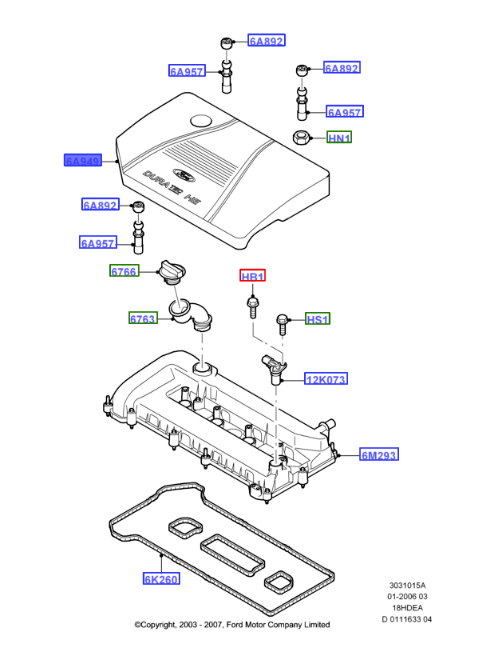 6A892
6A957
6A892
6A957
HN1
6A949
DURATEC HE
6A892
6A957
6766
HB1
6763
HS1
12K073
6M293
6K260
3031015A
01-2006 03
18HDEA
D 0111633 04
©Copyright, 2003 - 2007, Ford Motor Company Limited