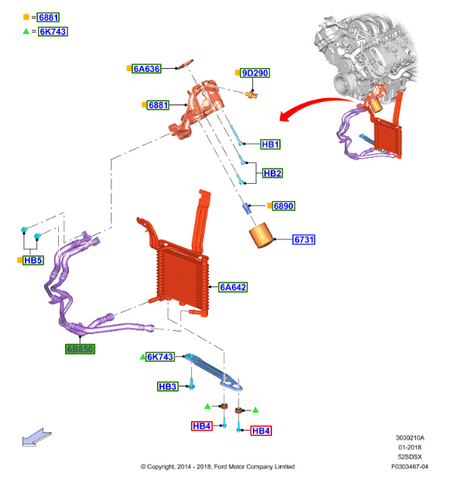 = 6881
= 6K743

6A636
9D290
6881
HB1
HB2
6890
6731
HB5
6A642
6B850
6K743
HB3
HB4
HB4

3030210A
01-2018
52SDSX
© Copyright, 2014 - 2018, Ford Motor Company Limited
F0303467-04