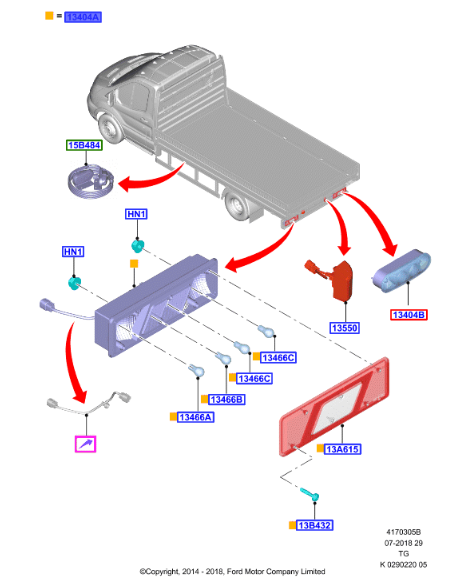 = 13404A

15B484

HN1

HN1

13550

13404B

13466C

13466C

13466B

13466A

13A615

13B432

4170305B
07-2018 29
TG
K 0290220 05

©Copyright, 2014 - 2018, Ford Motor Company Limited