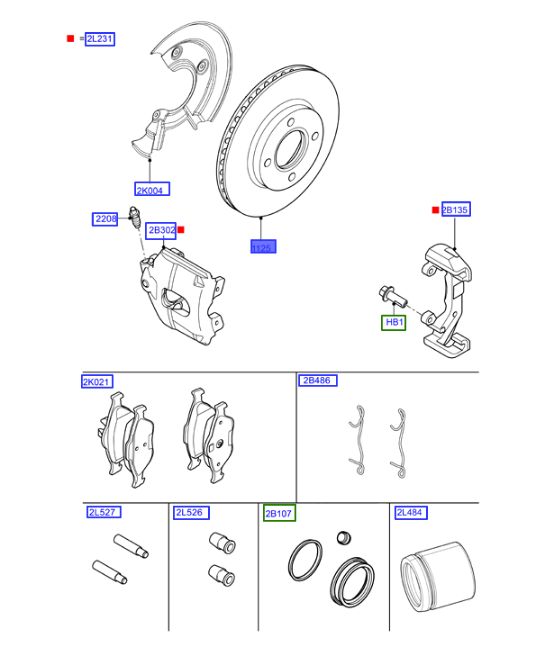 = 2L231

2K004

2208

2B302

1125

2B135

HB1

2K021

2B486

2L527

2L526

2B107

2L484