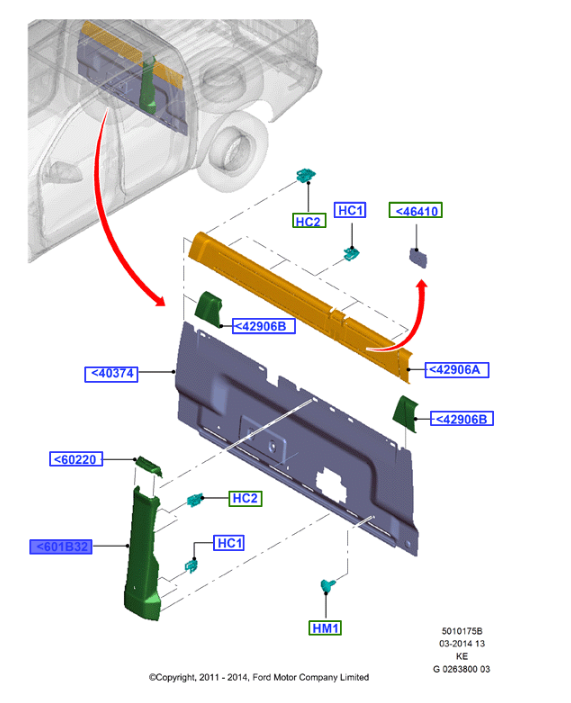 HC2

HC1

<46410

<42906B

<40374

<42906A

<42906B

<60220

HC2

<601B32

HC1

HM1

5010175B
03-2014 13
KE
G 0263800 03

©Copyright, 2011 - 2014, Ford Motor Company Limited