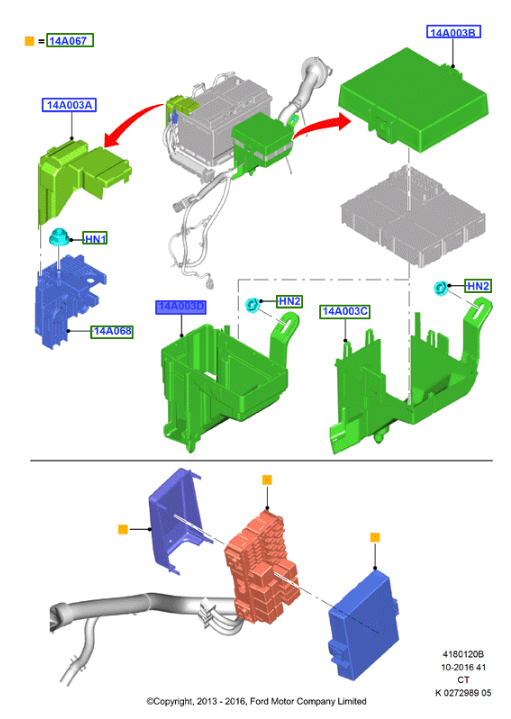 = 14A067

14A003B

14A003A

HN1

14A068

14A003D

HN2

14A003C

HN2

4180120B
10-2016 41
CT
K 0272989 05

©Copyright, 2013 - 2016, Ford Motor Company Limited