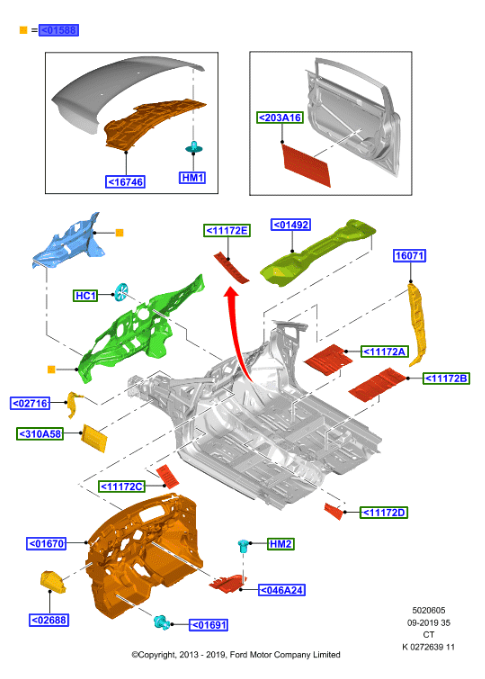 = <01588

<16746
HM1

<203A16

<11172E
<01492
16071
HC1
<11172A
<11172B
<02716
<310A58
<11172C
<11172D
<01670
HM2
<046A24
<02688
<01691

5020605
09-2019 35
CT
K 0272639 11

©Copyright, 2013 - 2019, Ford Motor Company Limited